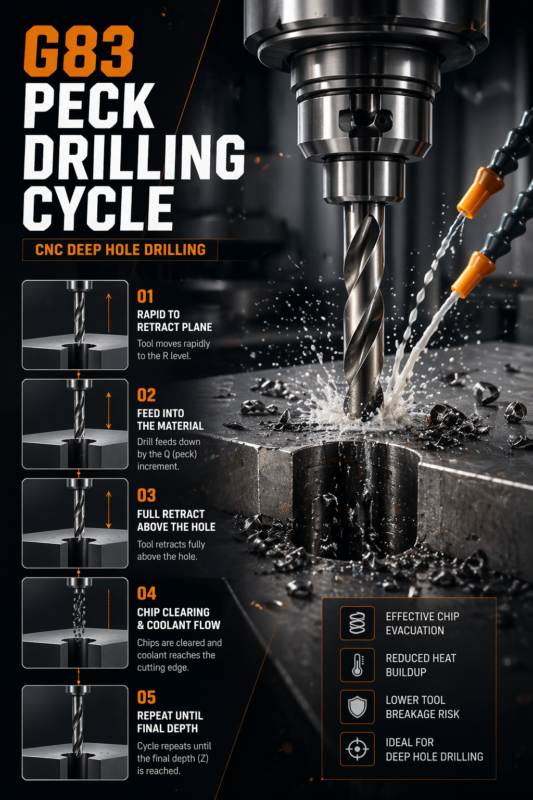 G83
PECK
DRILLING
CYCLE

CNC DEEP HOLE DRILLING

01
RAPID TO RETRACT PLANE
Tool moves rapidly to the R level.

02
FEED INTO THE MATERIAL
Drill feeds down by the Q (peck) increment.

03
FULL RETRACT ABOVE THE HOLE
Tool retracts fully above the hole.

04
CHIP CLEARING & COOLANT FLOW
Chips are cleared and coolant reaches the cutting edge.

05
REPEAT UNTIL FINAL DEPTH
Cycle repeats until the final depth (Z) is reached.

EFFECTIVE CHIP EVACUATION

REDUCED HEAT BUILDUP

LOWER TOOL BREAKAGE RISK

IDEAL FOR DEEP HOLE DRILLING